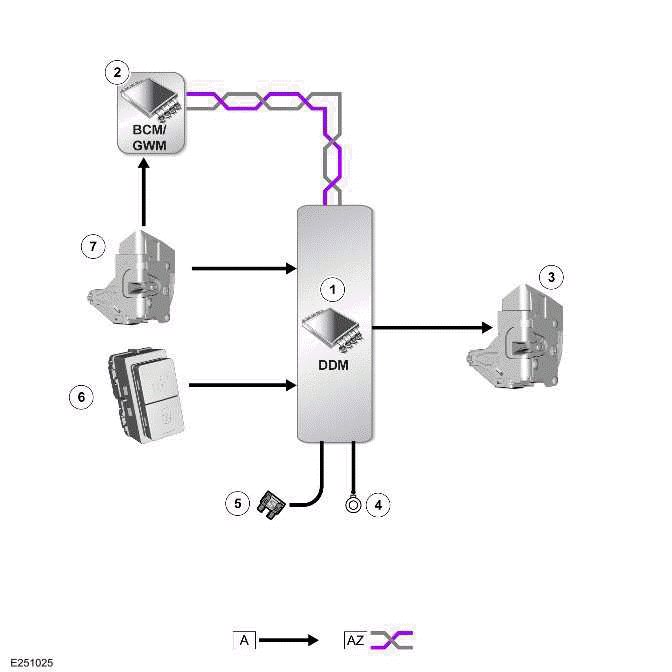 2
BCM/
GWM

7

1

DDM

3

6

5

4

A

AZ

E251025